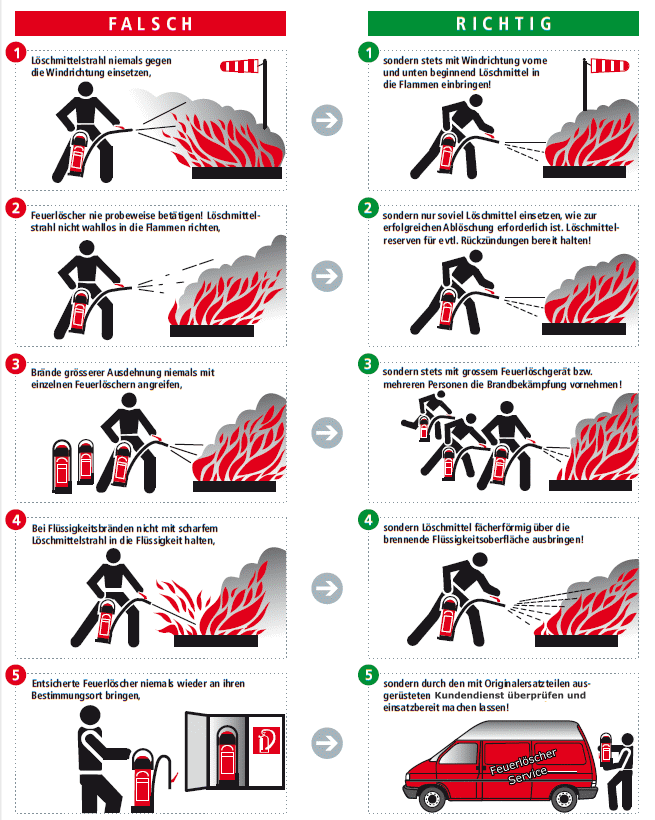 FALSCH

1 Löschmittelstrahl niemals gegen die Windrichtung einsetzen,

2 Feuerlöscher nie probeweise betätigen! Löschmittelstrahl nicht wahllos in die Flammen richten,

3 Brände grösserer Ausdehnung niemals mit einzelnen Feuerlöschern angreifen,

4 Bei Flüssigkeitsbränden nicht mit scharfem Löschmittelstrahl in die Flüssigkeit halten,

5 Entsicherte Feuerlöscher niemals wieder an ihren Bestimmungsort bringen,

RICHTIG

1 sondern stets mit Windrichtung vorne und unten beginnend Löschmittel in die Flammen einbringen!

2 sondern nur soviel Löschmittel einsetzen, wie zur erfolgreichen Ablöschung erforderlich ist. Löschmittelreserven für evtl. Rückzündungen bereit halten!

3 sondern stets mit grossem Feuerlöschgerät bzw. mehreren Personen die Brandbekämpfung vornehmen!

4 sondern Löschmittel fächerförmig über die brennende Flüssigkeitsoberfläche ausbringen!

5 sondern durch den mit Originalersatzteilen ausgerüsteten Kundendienst überprüfen und einsatzbereit machen lassen!

Feuerlöscher Service